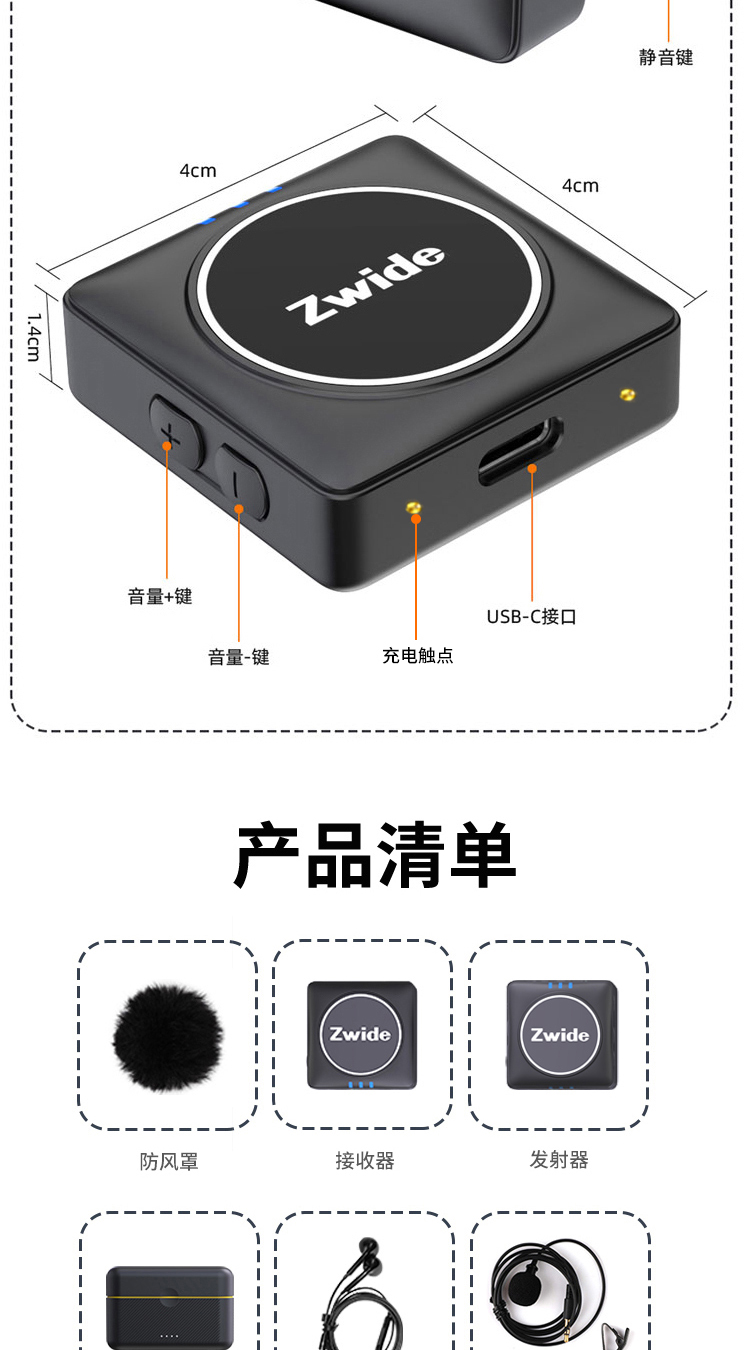 静音键

4cm

4cm

1.4cm

Zwide

音量+键

音量-键

充电触点

USB-C接口

产品清单

Zwide

Zwide

防风罩

接收器

发射器